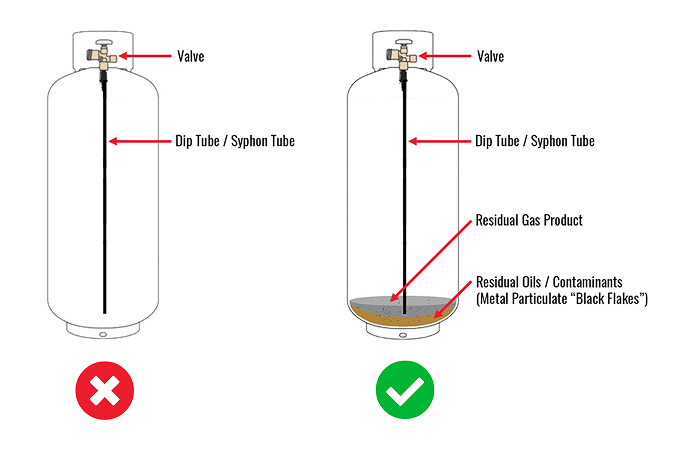 Valve

Dip Tube / Syphon Tube

Valve

Dip Tube / Syphon Tube

Residual Gas Product

Residual Oils / Contaminants
(Metal Particulate “Black Flakes”)